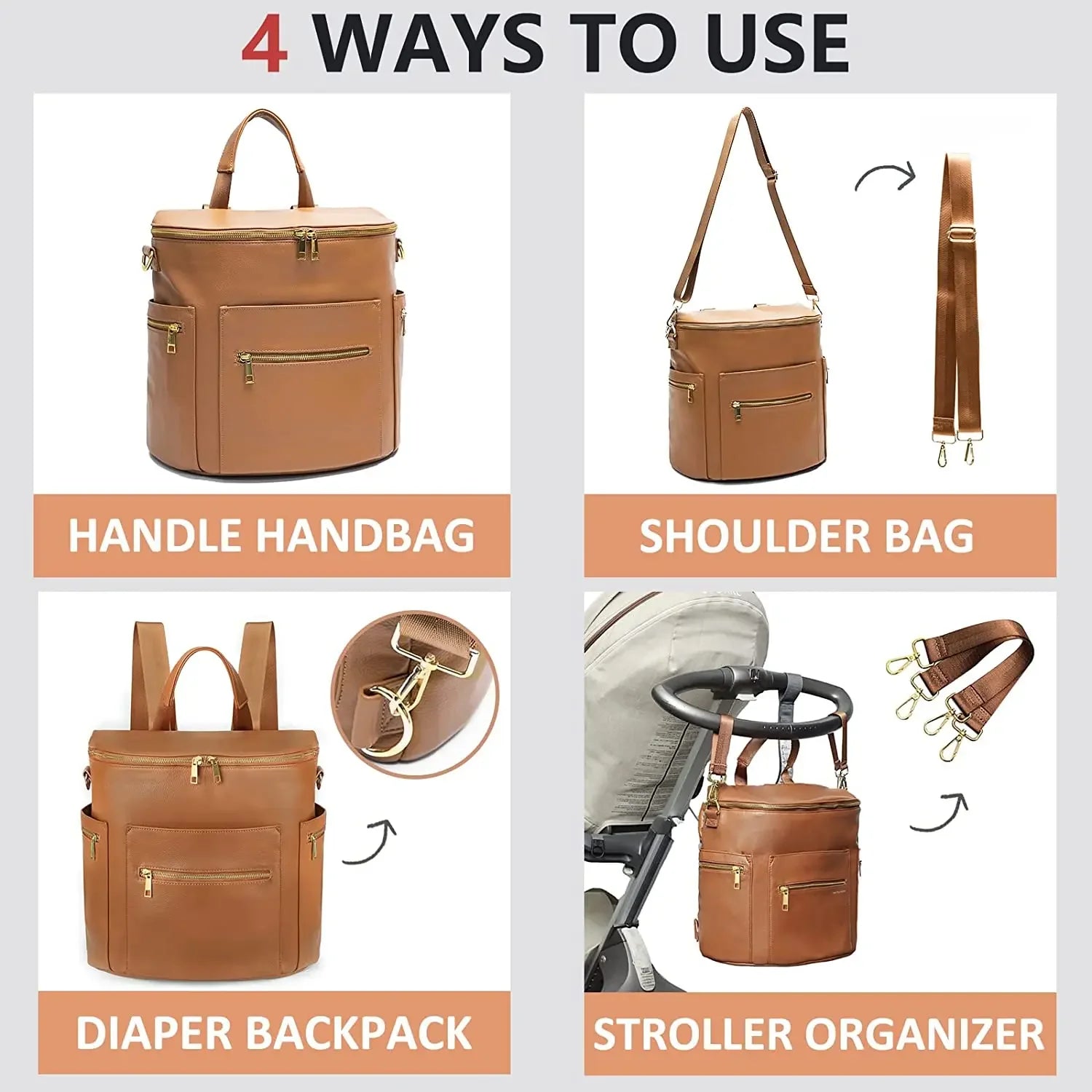 4 WAYS TO USE

HANDLE HANDBAG

SHOULDER BAG

DIAPER BACKPACK

STROLLER ORGANIZER