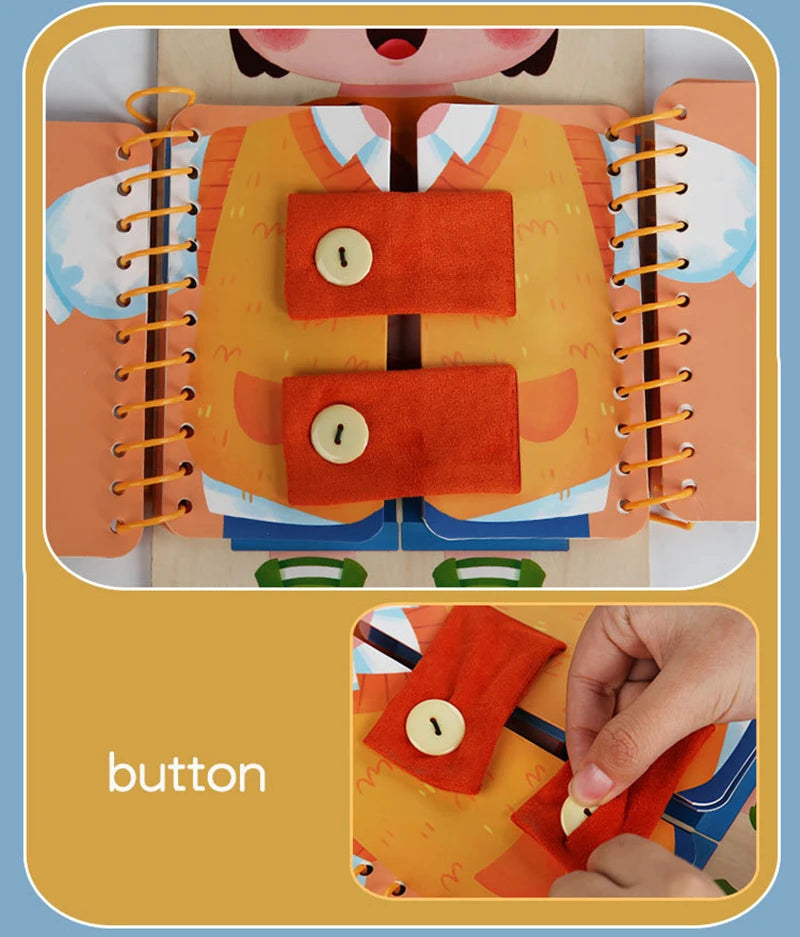 button