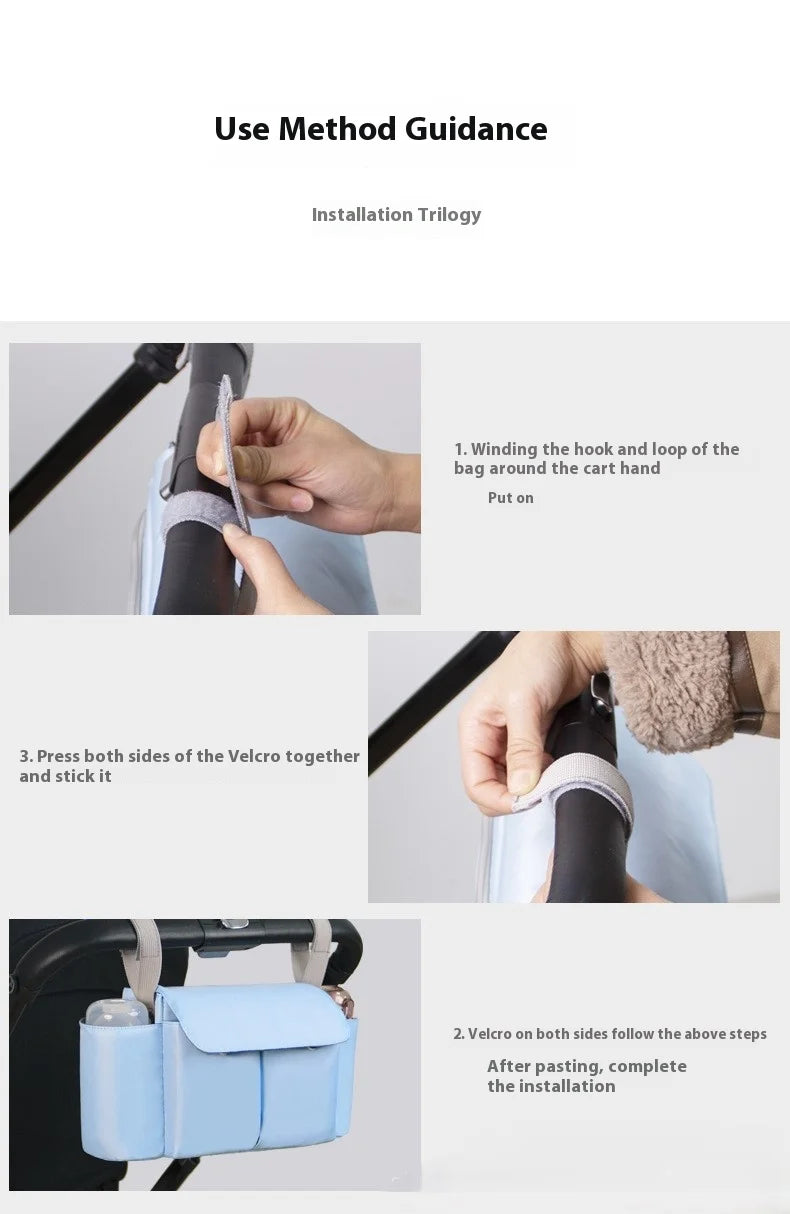 Use Method Guidance

Installation Trilogy

1. Winding the hook and loop of the bag around the cart hand

Put on

3. Press both sides of the Velcro together and stick it

2. Velcro on both sides follow the above steps

After pasting, complete the installation