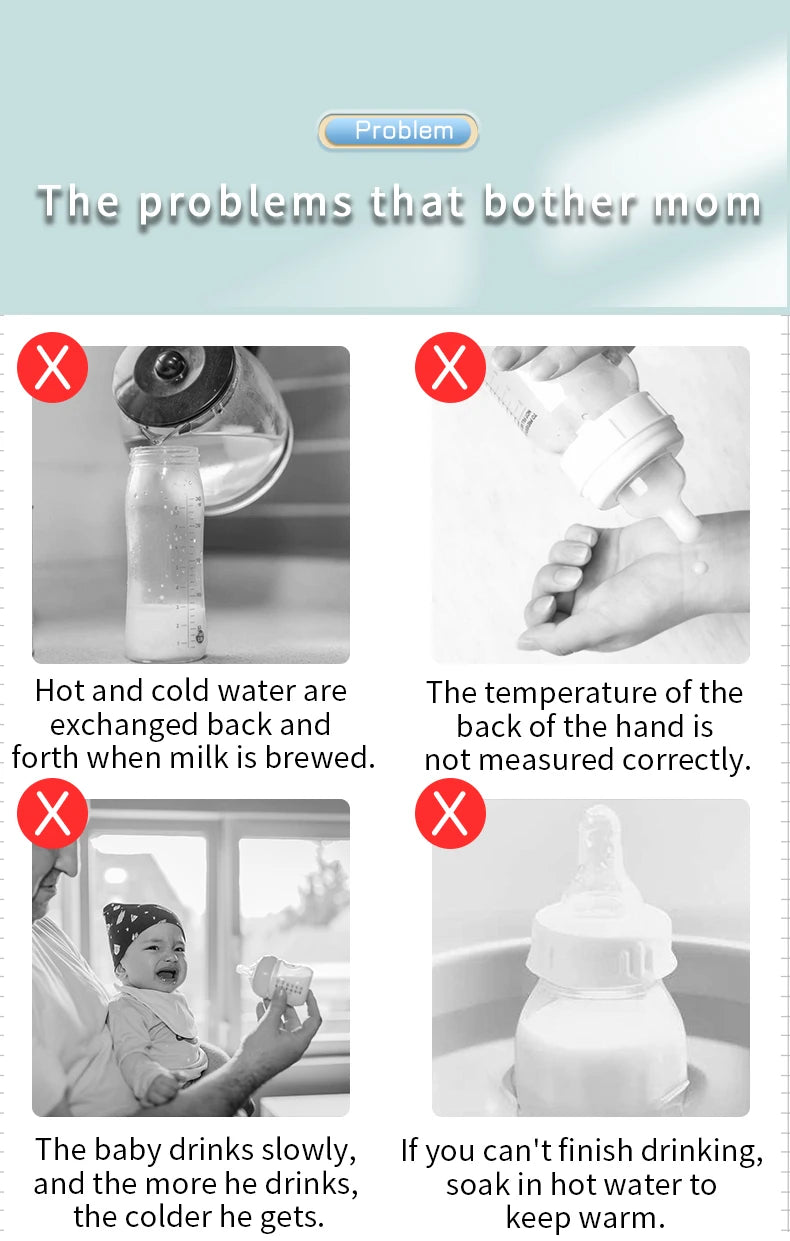 Problem

The problems that bother mom

Hot and cold water are exchanged back and forth when milk is brewed.

The temperature of the back of the hand is not measured correctly.

The baby drinks slowly, and the more he drinks, the colder he gets.

If you can't finish drinking, soak in hot water to keep warm.