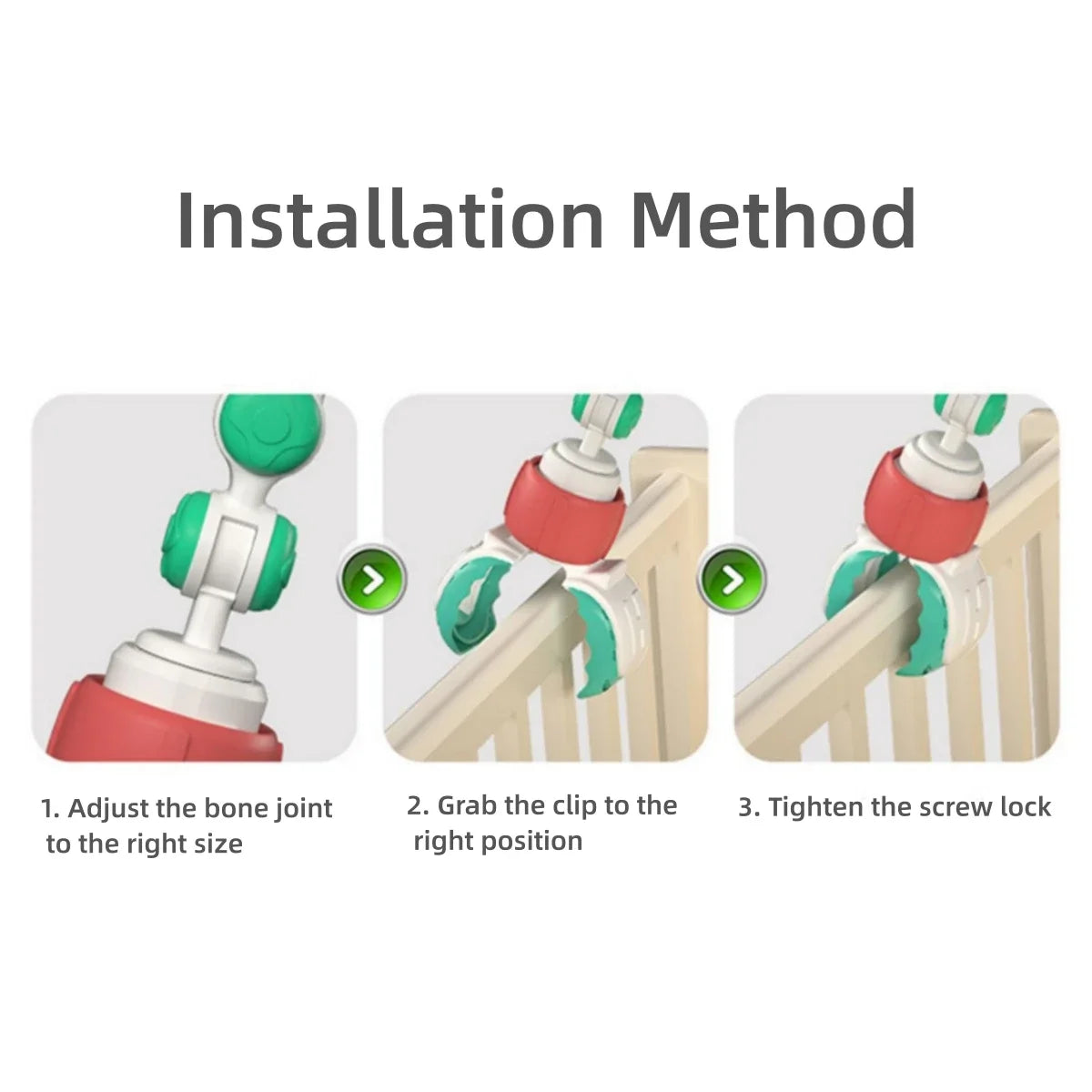 Installation Method

1. Adjust the bone joint to the right size

2. Grab the clip to the right position

3. Tighten the screw lock