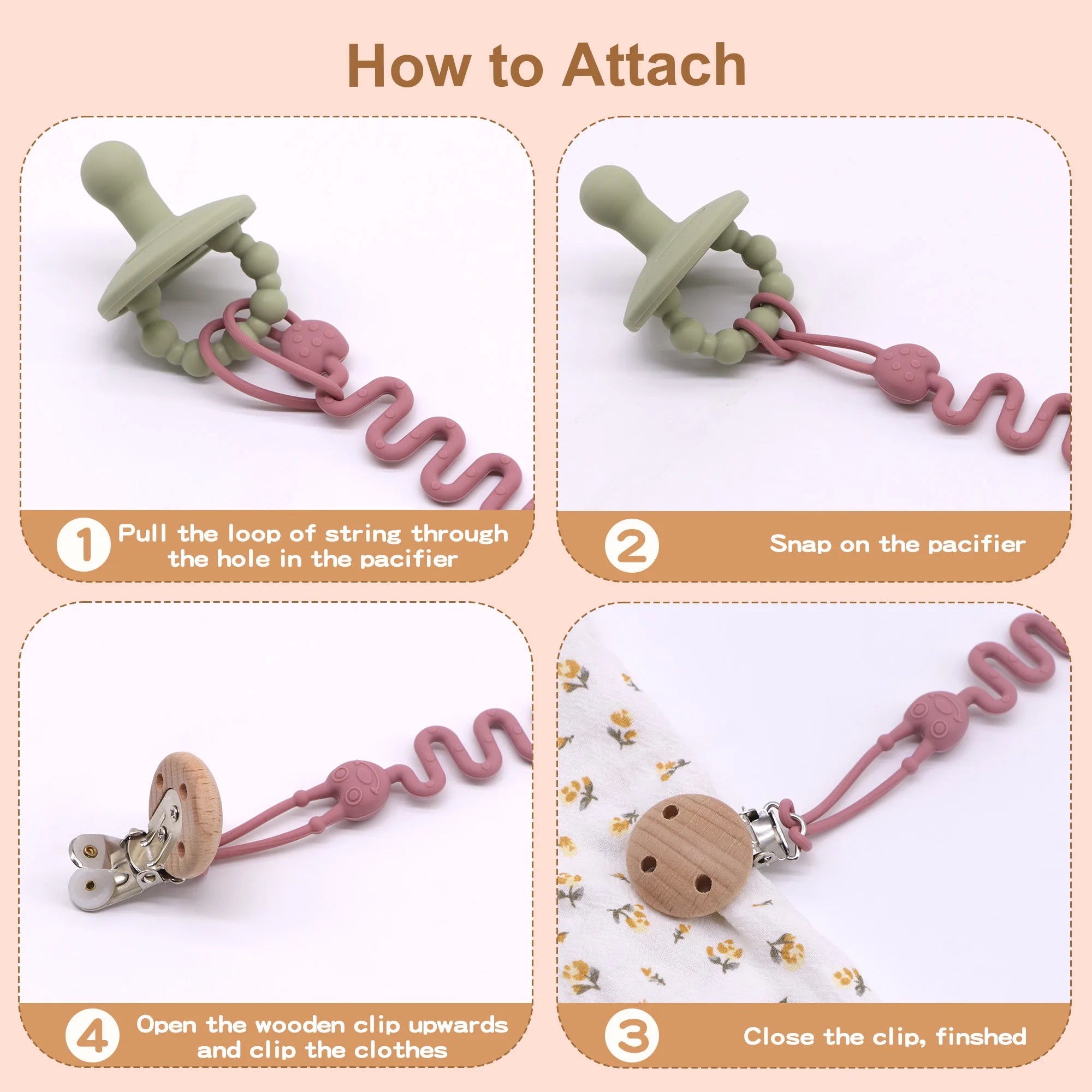 How to Attach

1 Pull the loop of string through the hole in the pacifier

2 Snap on the pacifier

4 Open the wooden clip upwards and clip the clothes

3 Close the clip, finshed