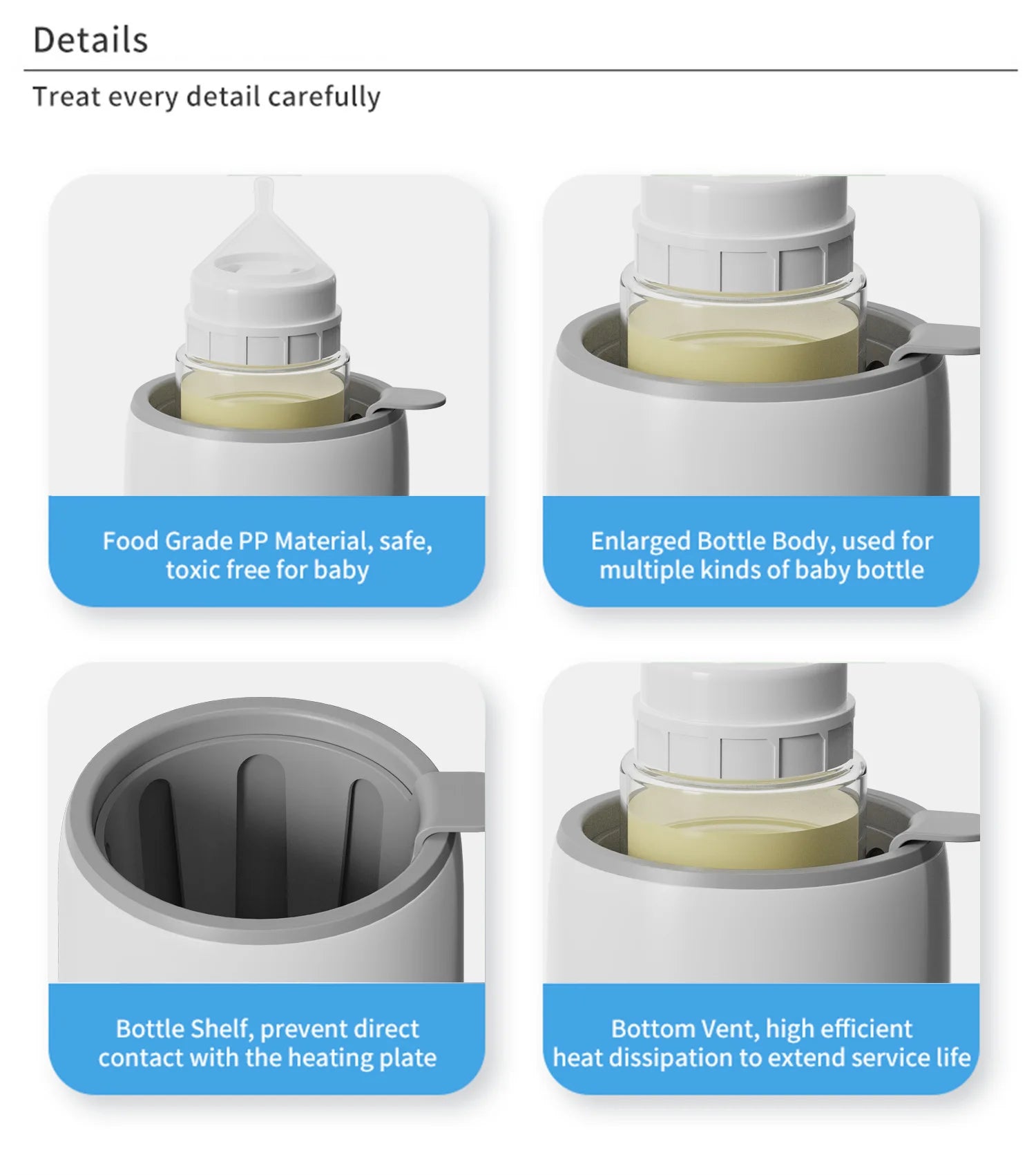 Details

Treat every detail carefully

Food Grade PP Material, safe, toxic free for baby

Enlarged Bottle Body, used for multiple kinds of baby bottle

Bottle Shelf, prevent direct contact with the heating plate

Bottom Vent, high efficient heat dissipation to extend service life